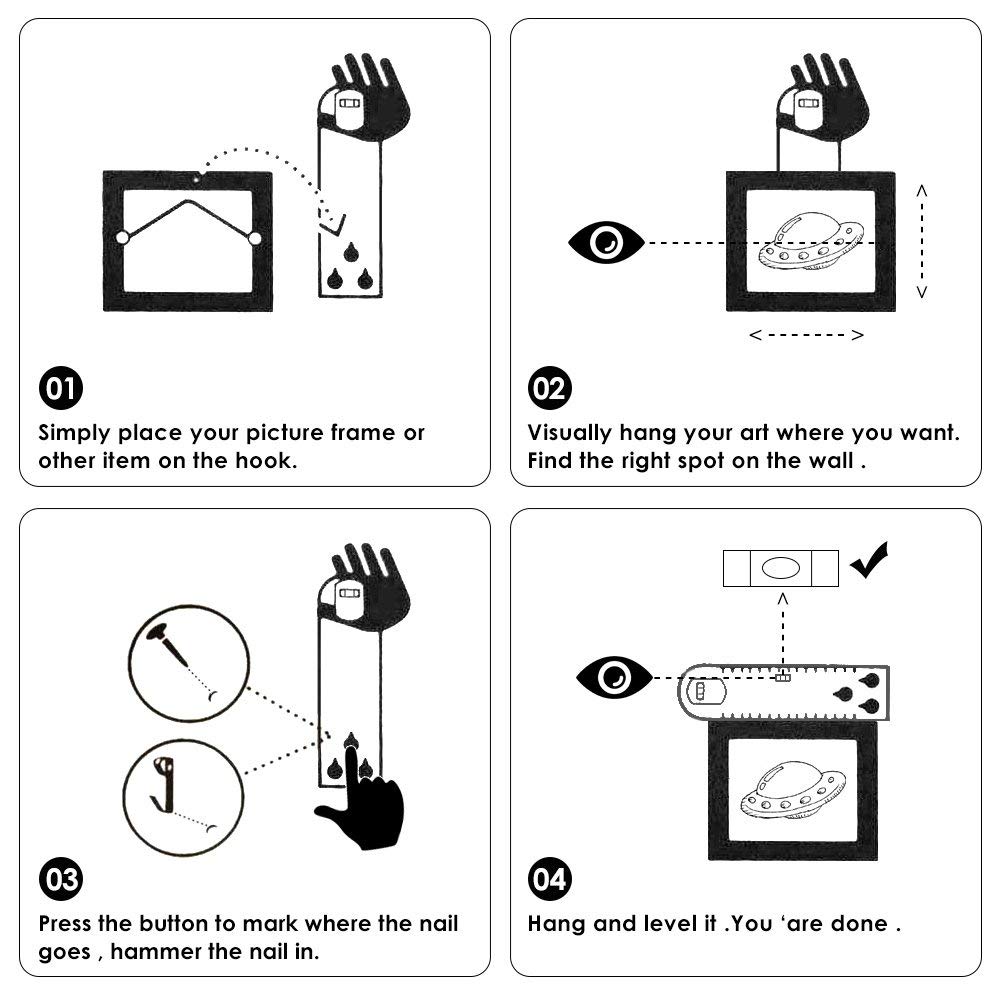 01
Simply place your picture frame or other item on the hook.

02
Visually hang your art where you want. Find the right spot on the wall .

03
Press the button to mark where the nail goes , hammer the nail in.

04
Hang and level it .You ‘are done .