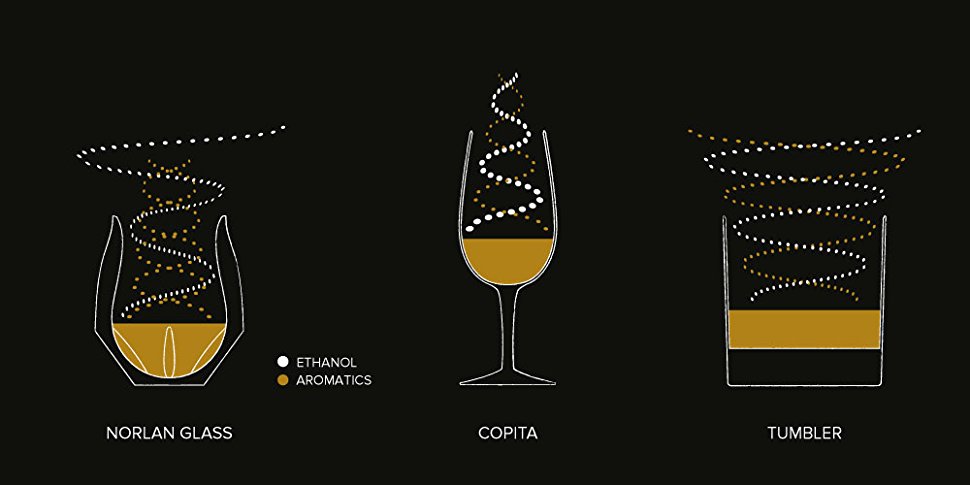 ETHANOL
AROMATICS

NORLAN GLASS

COPITA

TUMBLER