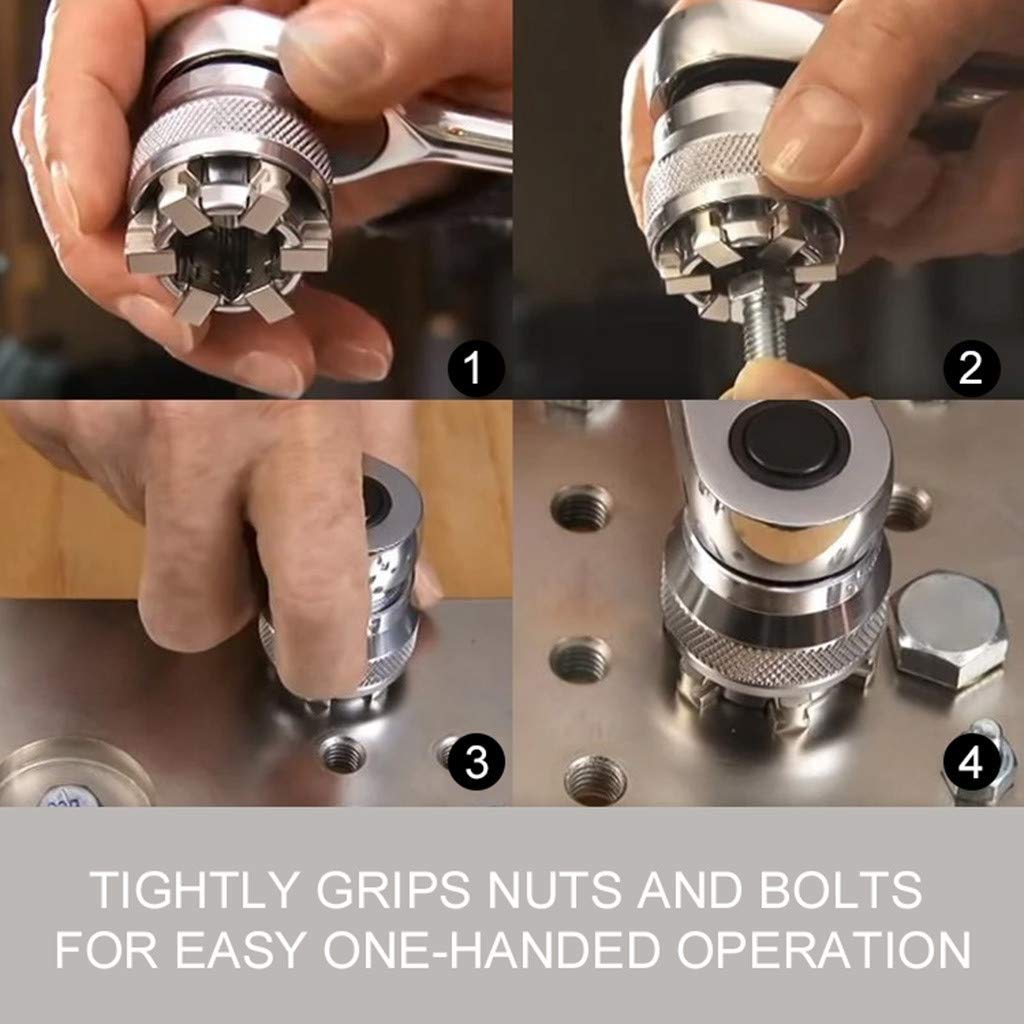 1

2

3

4

TIGHTLY GRIPS NUTS AND BOLTS FOR EASY ONE-HANDED OPERATION